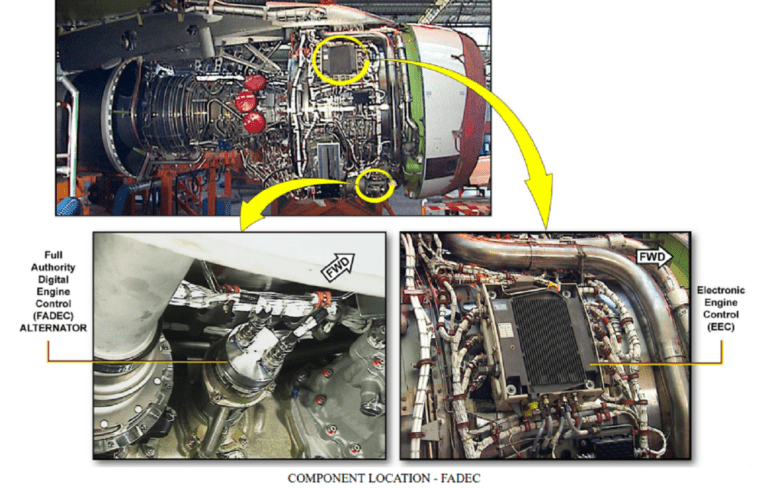 Full Authority Digital Engine Control (FADEC) ALTERNATOR

FWD

FWD

Electronic Engine Control (EEC)

COMPONENT LOCATION - FADEC