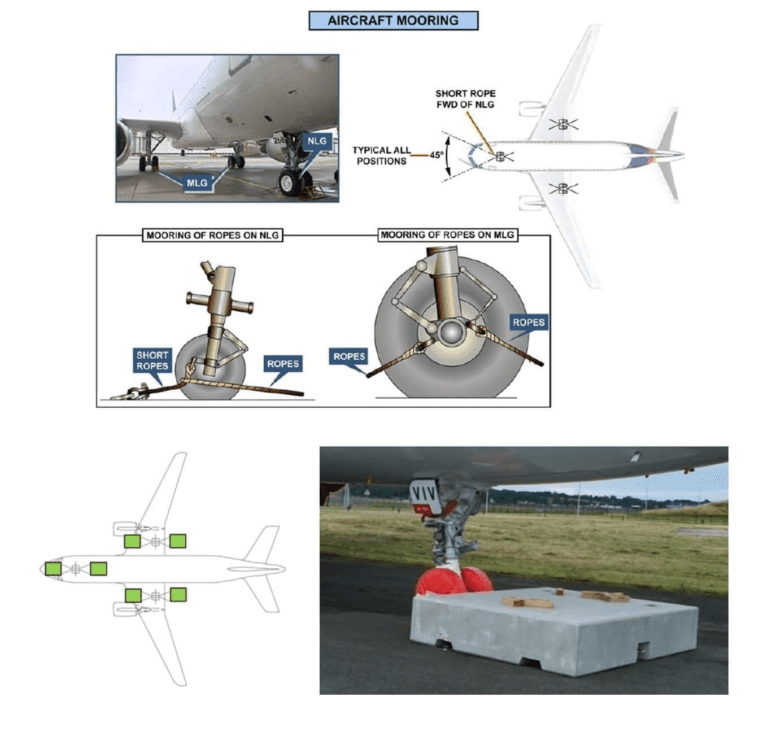 AIRCRAFT MOORING

NLG

MLG

SHORT ROPE FWD OF NLG

TYPICAL ALL POSITIONS

45°

MOORING OF ROPES ON NLG

SHORT ROPES

ROPES

MOORING OF ROPES ON MLG

ROPES

ROPES

VIV