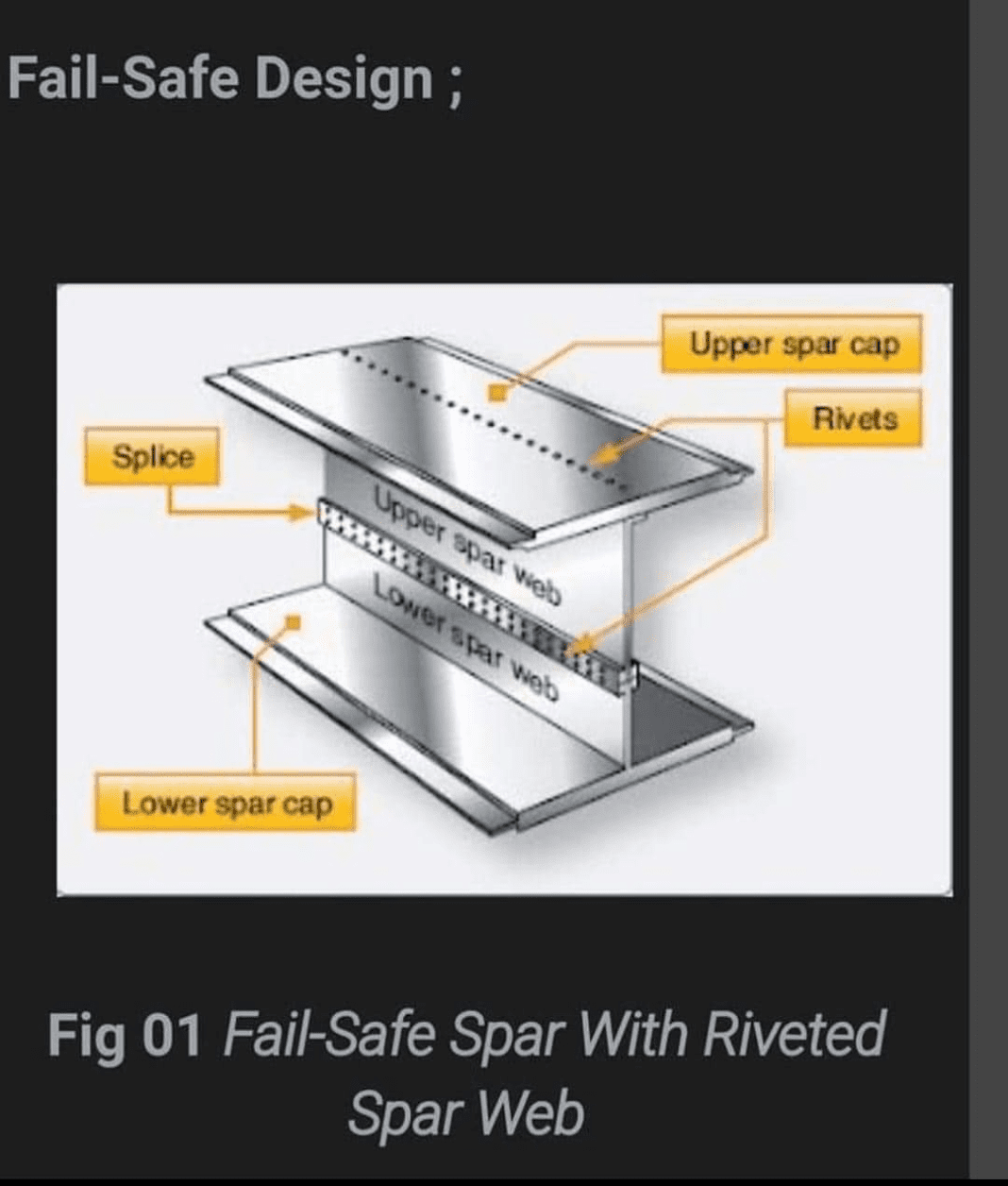 Fail-Safe Design ;

Upper spar cap

Rivets

Splice

Upper spar web

Lower spar web

Lower spar cap

Fig 01 Fail-Safe Spar With Riveted Spar Web