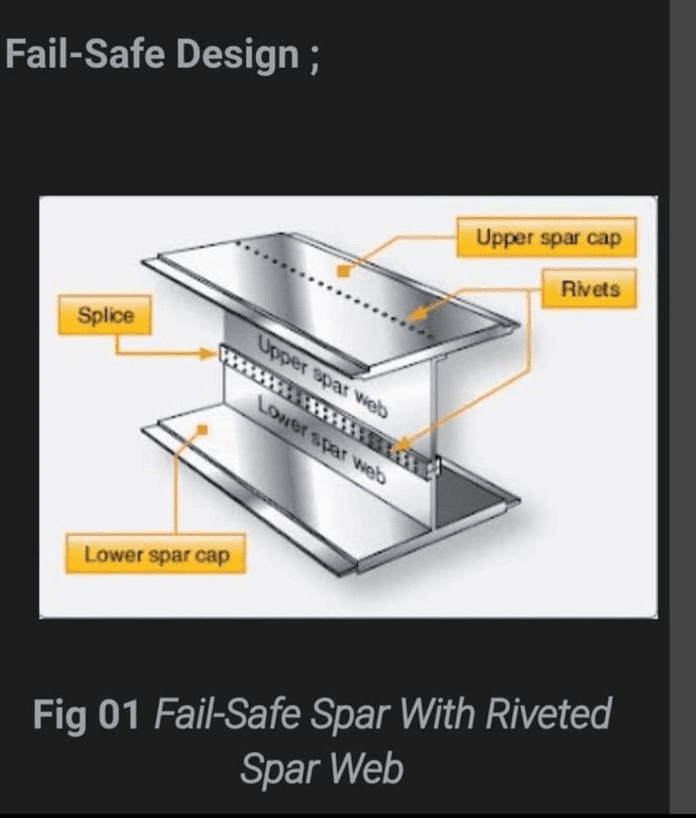 Fail-Safe Design ;

Upper spar cap

Rivets

Splice

Upper spar web

Lower spar web

Lower spar cap

Fig 01 Fail-Safe Spar With Riveted Spar Web