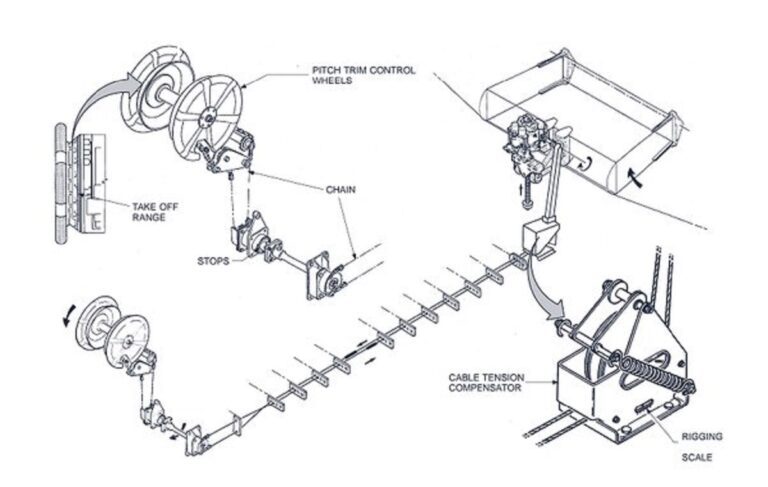 PITCH TRIM CONTROL WHEELS

TAKE OFF RANGE

CHAIN

STOPS

CABLE TENSION COMPENSATOR

RIGGING SCALE