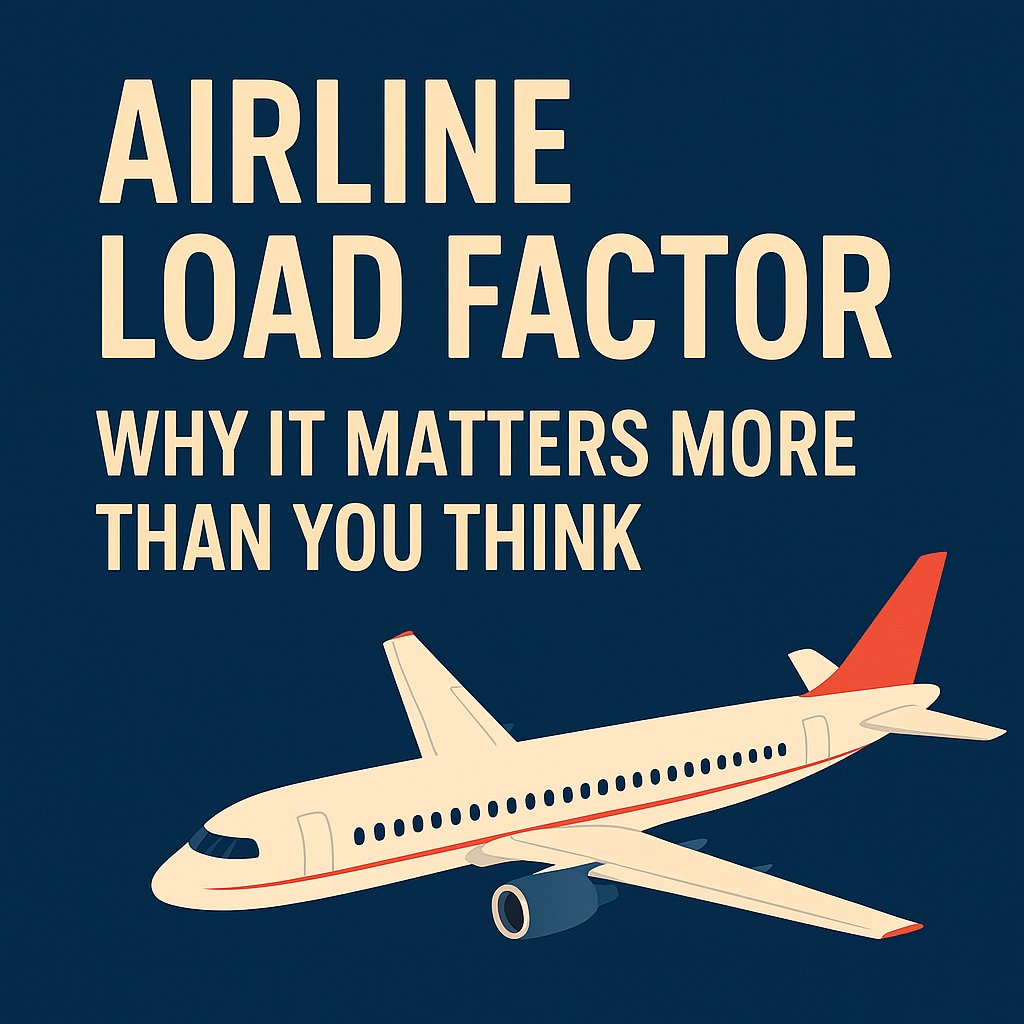 AIRLINE LOAD FACTOR

WHY IT MATTERS MORE THAN YOU THINK