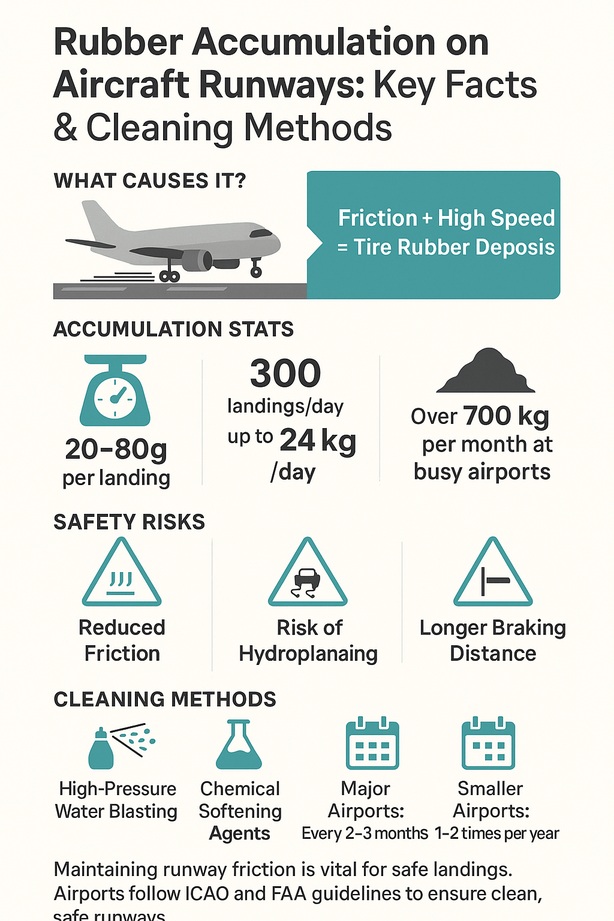 Rubber Accumulation on Aircraft Runways: Key Facts & Cleaning Methods

WHAT CAUSES IT?

Friction + High Speed = Tire Rubber Deposis

ACCUMULATION STATS

20–80g per landing

300 landings/day up to 24 kg /day

Over 700 kg per month at busy airports

SAFETY RISKS

Reduced Friction

Risk of Hydroplanaing

Longer Braking Distance

CLEANING METHODS

High-Pressure Water Blasting

Chemical Softening Agents

Major Airports: Every 2–3 months

Smaller Airports: 1–2 times per year

Maintaining runway friction is vital for safe landings. Airports follow ICAO and FAA guidelines to ensure clean, safe runways.